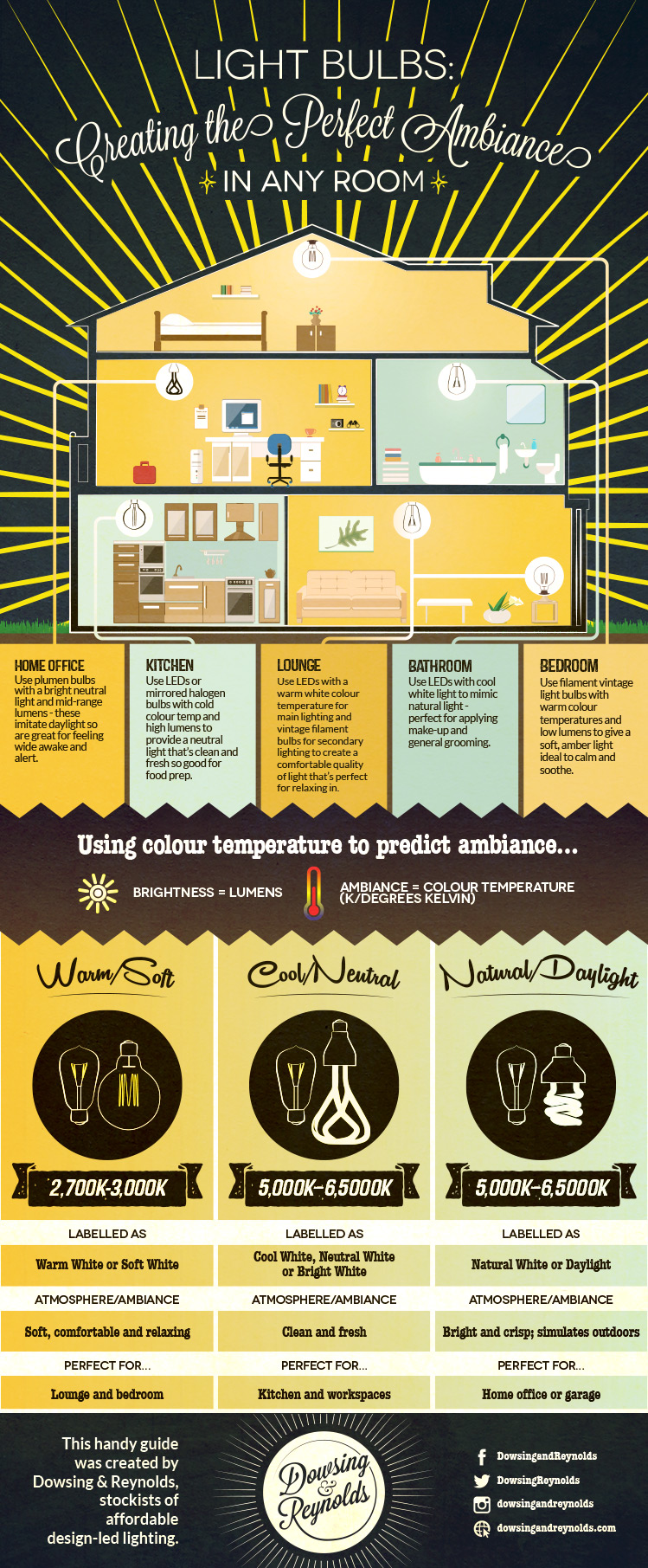 LIGHT BULBS:
Creating the Perfect Ambiance
IN ANY ROOM

HOME OFFICE
Use plumen bulbs with a bright neutral light and mid-range lumens - these imitate daylight so are great for feeling wide awake and alert.

KITCHEN
Use LEDs or mirrored halogen bulbs with cold colour temp and high lumens to provide a neutral light that's clean and fresh so good for food prep.

LOUNGE
Use LEDs with a warm white colour temperature for main lighting and vintage filament bulbs for secondary lighting to create a comfortable quality of light that's perfect for relaxing in.

BATHROOM
Use LEDs with cool white light to mimic natural light - perfect for applying make-up and general grooming.

BEDROOM
Use filament vintage light bulbs with warm colour temperatures and low lumens to give a soft, amber light ideal to calm and soothe.

Using colour temperature to predict ambiance...

BRIGHTNESS = LUMENS

AMBIANCE = COLOUR TEMPERATURE (K/DEGREES KELVIN)

Warm/Soft

2,700K-3,000K

LABELLED AS
Warm White or Soft White
ATMOSPHERE/AMBIANCE
Soft, comfortable and relaxing
PERFECT FOR...
Lounge and bedroom

Cool/Neutral

5,000K-6,5000K

LABELLED AS
Cool White, Neutral White or Bright White
ATMOSPHERE/AMBIANCE
Clean and fresh
PERFECT FOR...
Kitchen and workspaces

Natural/Daylight

5,000K-6,5000K

LABELLED AS
Natural White or Daylight
ATMOSPHERE/AMBIANCE
Bright and crisp; simulates outdoors
PERFECT FOR...
Home office or garage

This handy guide was created by Dowsing & Reynolds, stockists of affordable design-led lighting.

Dowsing & Reynolds

DowsingandReynolds
DowsingReynolds
dowsingandreynolds
dowsingandreynolds.com